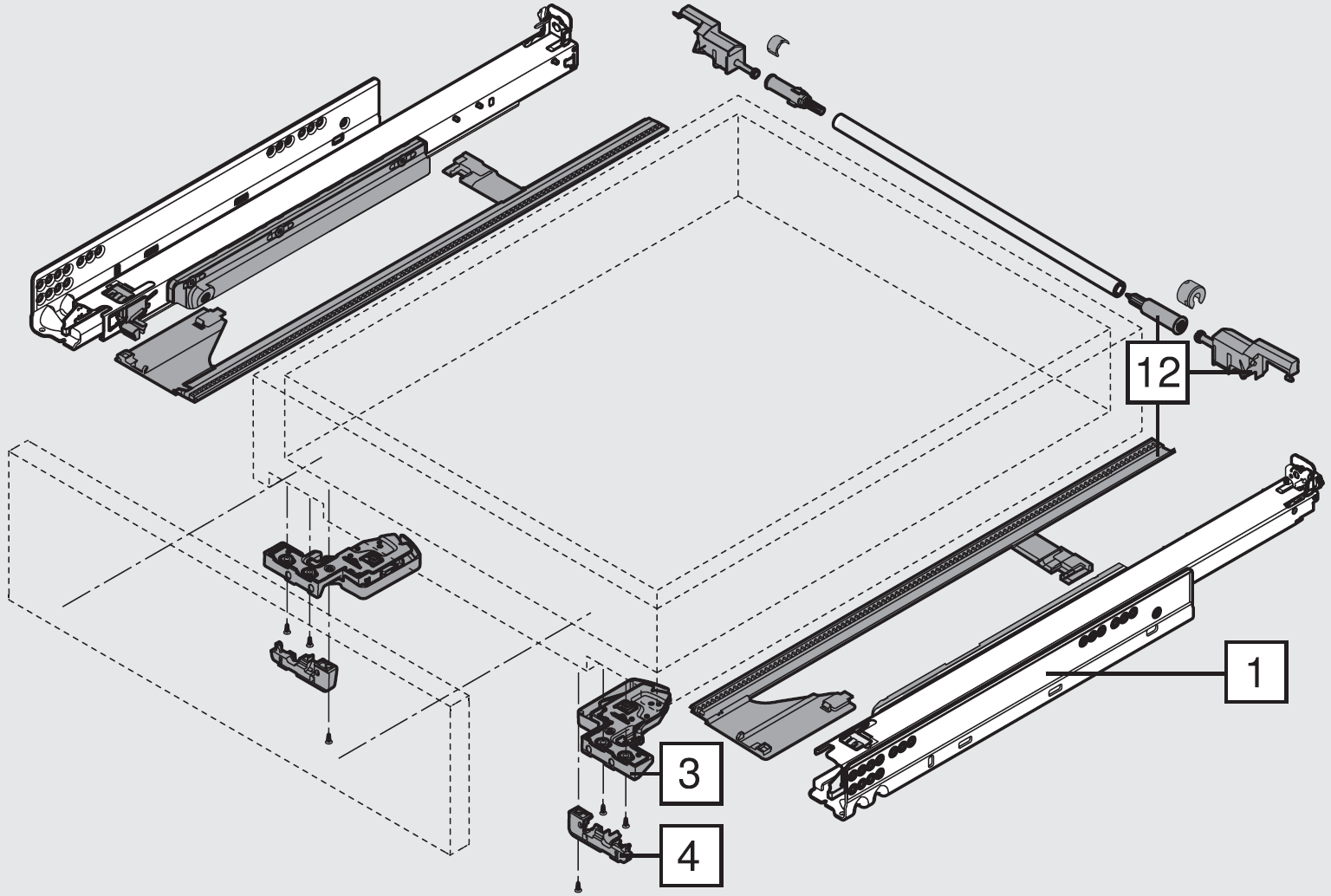 12

1

3

4